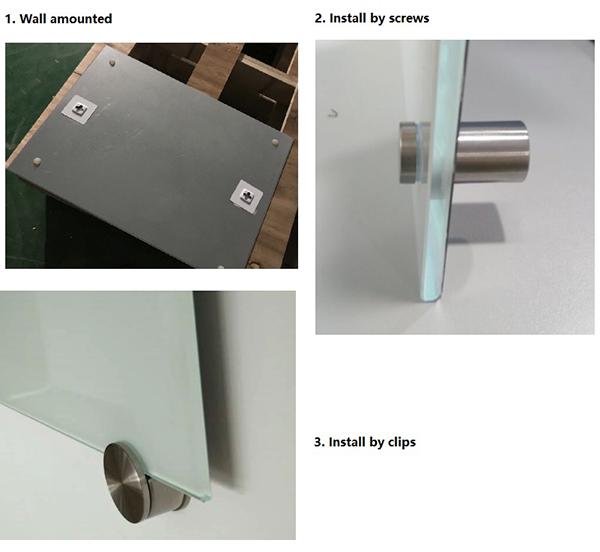 1. Wall amounted

2. Install by screws

3. Install by clips